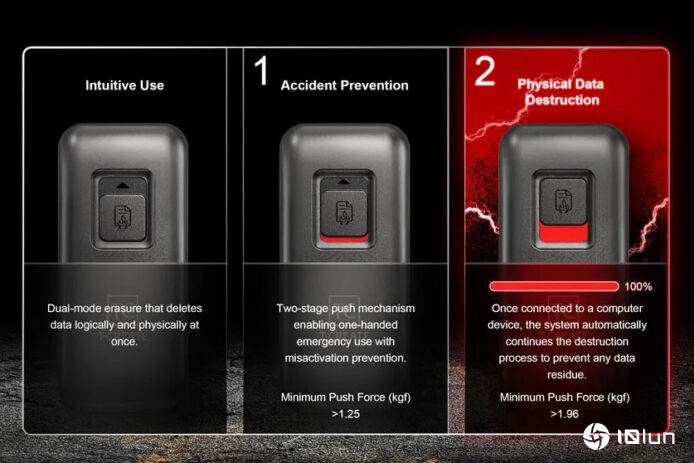 Intuitive Use

Dual-mode erasure that deletes data logically and physically at once.

1

Accident Prevention

Two-stage push mechanism enabling one-handed emergency use with misactivation prevention.

Minimum Push Force (kgf)
>1.25

2

Physical Data Destruction

100%

Once connected to a computer device, the system automatically continues the destruction process to prevent any data residue.

Minimum Push Force (kgf)
>1.96

IQlun