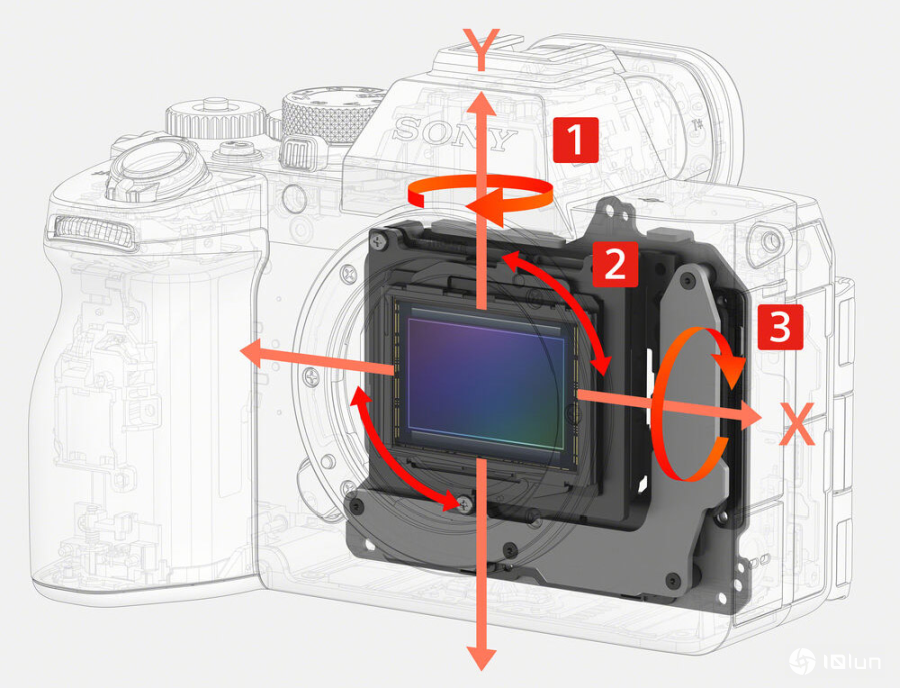 Y
SONY
1
2
3
X
IQlun